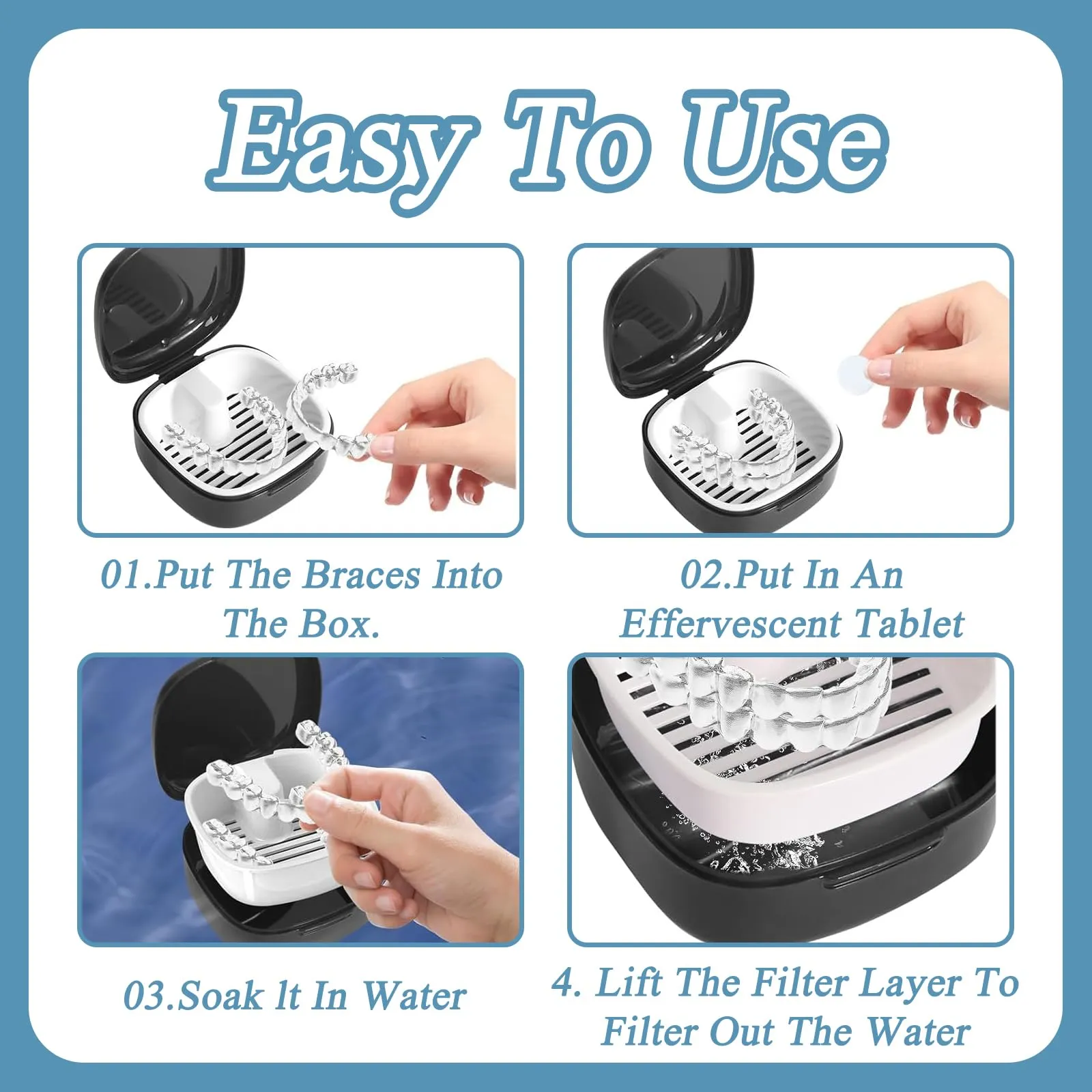 Easy To Use

01.Put The Braces Into The Box.

02.Put In An Effervescent Tablet

03.Soak It In Water

4. Lift The Filter Layer To Filter Out The Water